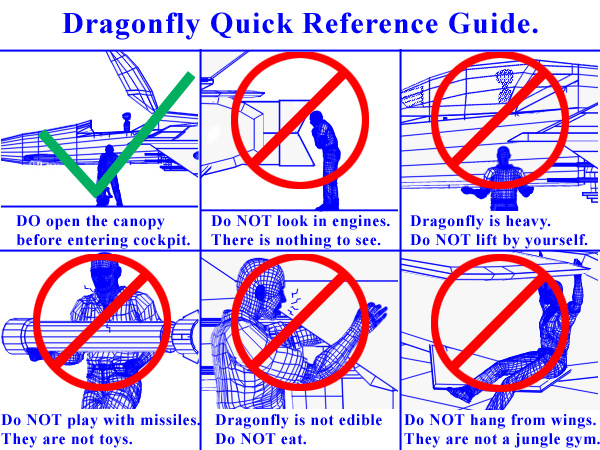 Dragonfly Quick Reference Guide.

DO open the canopy before entering cockpit.

Do NOT look in engines. There is nothing to see.

Dragonfly is heavy. Do NOT lift by yourself.

Do NOT play with missiles. They are not toys.

Dragonfly is not edible Do NOT eat.

Do NOT hang from wings. They are not a jungle gym.