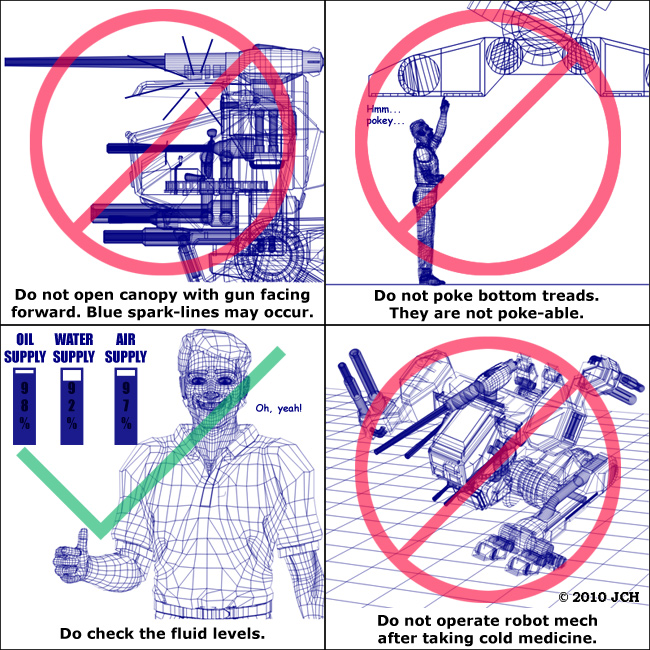 Do not open canopy with gun facing forward. Blue spark-lines may occur.

Hmm... pokey...

Do not poke bottom treads. They are not poke-able.

OIL SUPPLY

98%

WATER SUPPLY

92%

AIR SUPPLY

97%

Oh, yeah!

Do check the fluid levels.

© 2010 JCH

Do not operate robot mech after taking cold medicine.