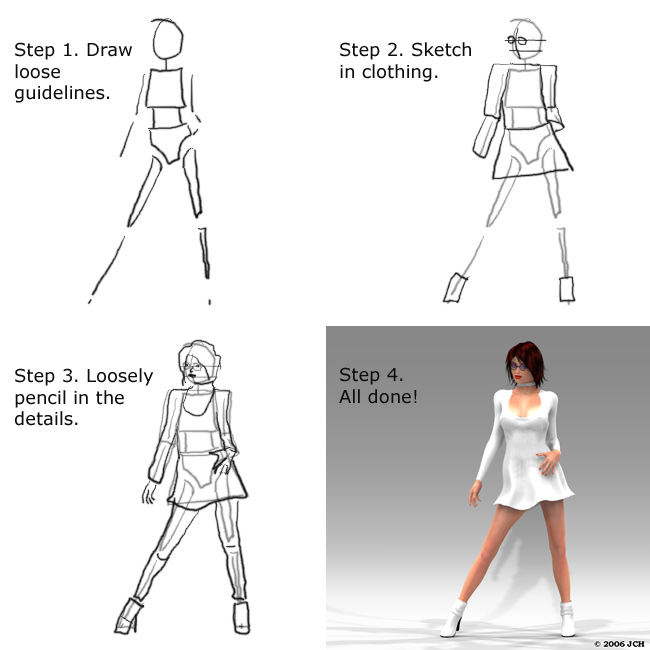 Step 1. Draw loose guidelines.

Step 2. Sketch in clothing.

Step 3. Loosely pencil in the details.

Step 4. All done!

© 2006 JCH